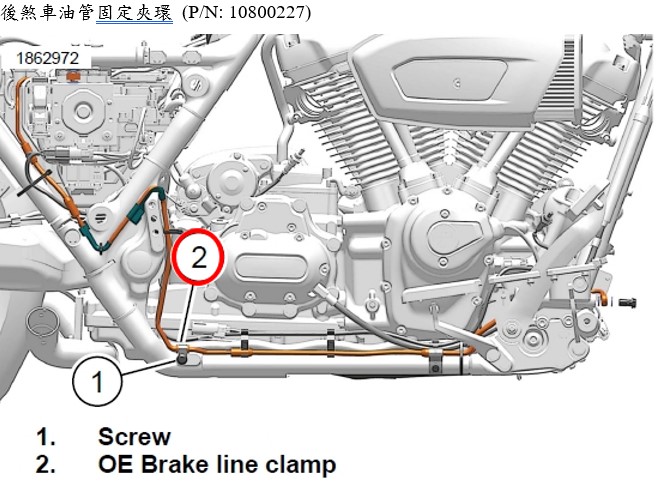 後煞車油管固定夾環 (P/N: 10800227)

1862972

2

1

1. Screw
2. OE Brake line clamp